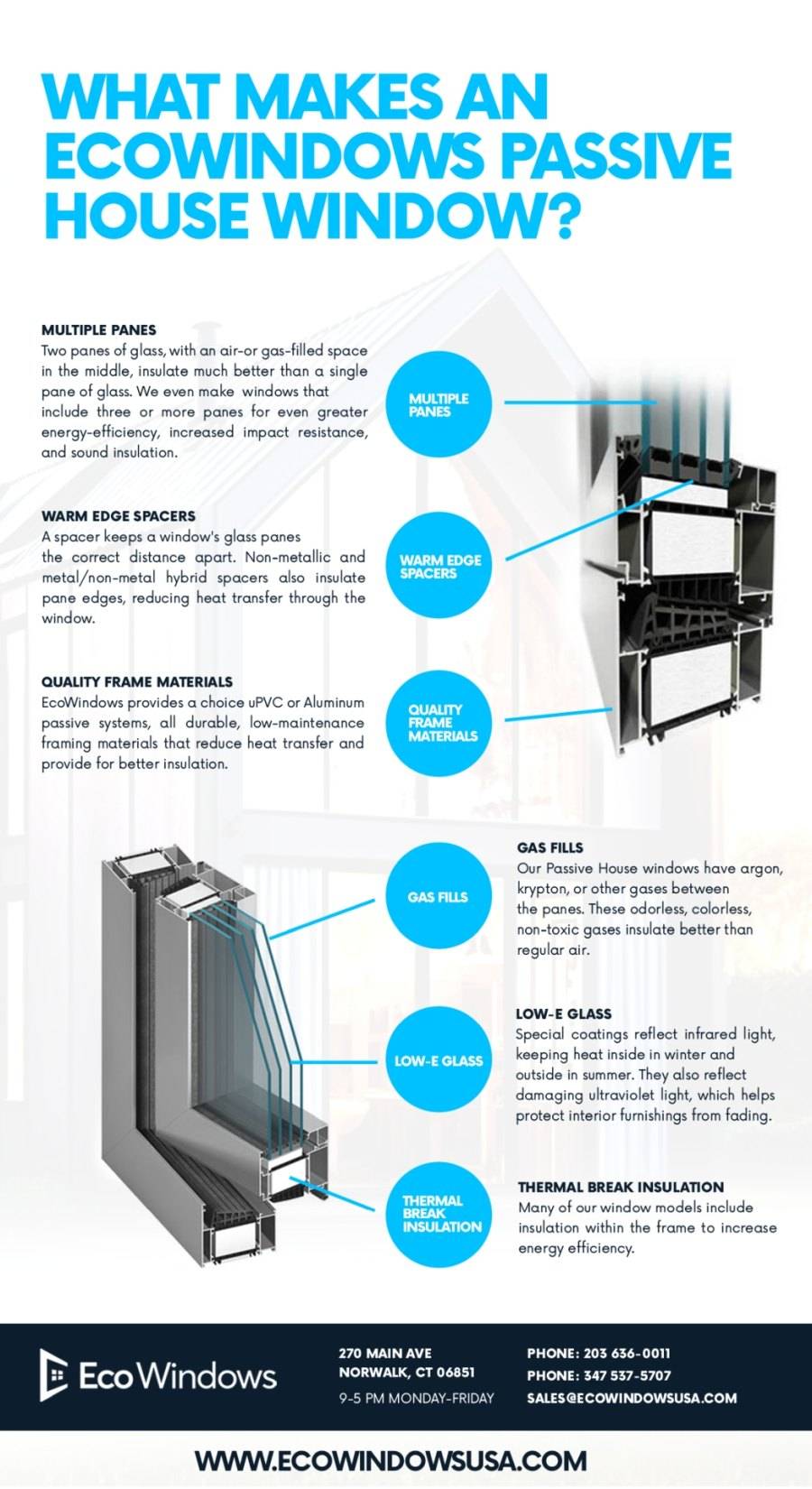 WHAT MAKES AN ECOWINDOWS PASSIVE HOUSE WINDOW?

MULTIPLE PANES
Two panes of glass, with an air-or gas-filled space in the middle, insulate much better than a single pane of glass. We even make windows that include three or more panes for even greater energy-efficiency, increased impact resistance, and sound insulation.

MULTIPLE PANES

WARM EDGE SPACERS
A spacer keeps a window's glass panes the correct distance apart. Non-metallic and metal/non-metal hybrid spacers also insulate pane edges, reducing heat transfer through the window.

WARM EDGE SPACERS

QUALITY FRAME MATERIALS
EcoWindows provides a choice uPVC or Aluminum passive systems, all durable, low-maintenance framing materials that reduce heat transfer and provide for better insulation.

QUALITY FRAME MATERIALS

GAS FILLS

GAS FILLS
Our Passive House windows have argon, krypton, or other gases between the panes. These odorless, colorless, non-toxic gases insulate better than regular air.

LOW-E GLASS

LOW-E GLASS
Special coatings reflect infrared light, keeping heat inside in winter and outside in summer. They also reflect damaging ultraviolet light, which helps protect interior furnishings from fading.

THERMAL BREAK INSULATION

THERMAL BREAK INSULATION
Many of our window models include insulation within the frame to increase energy efficiency.

Eco Windows

270 MAIN AVE
NORWALK, CT 06851
9-5 PM MONDAY-FRIDAY

PHONE: 203 636-0011
PHONE: 347 537-5707
SALES@ECOWINDOWSUSA.COM

WWW.ECOWINDOWSUSA.COM